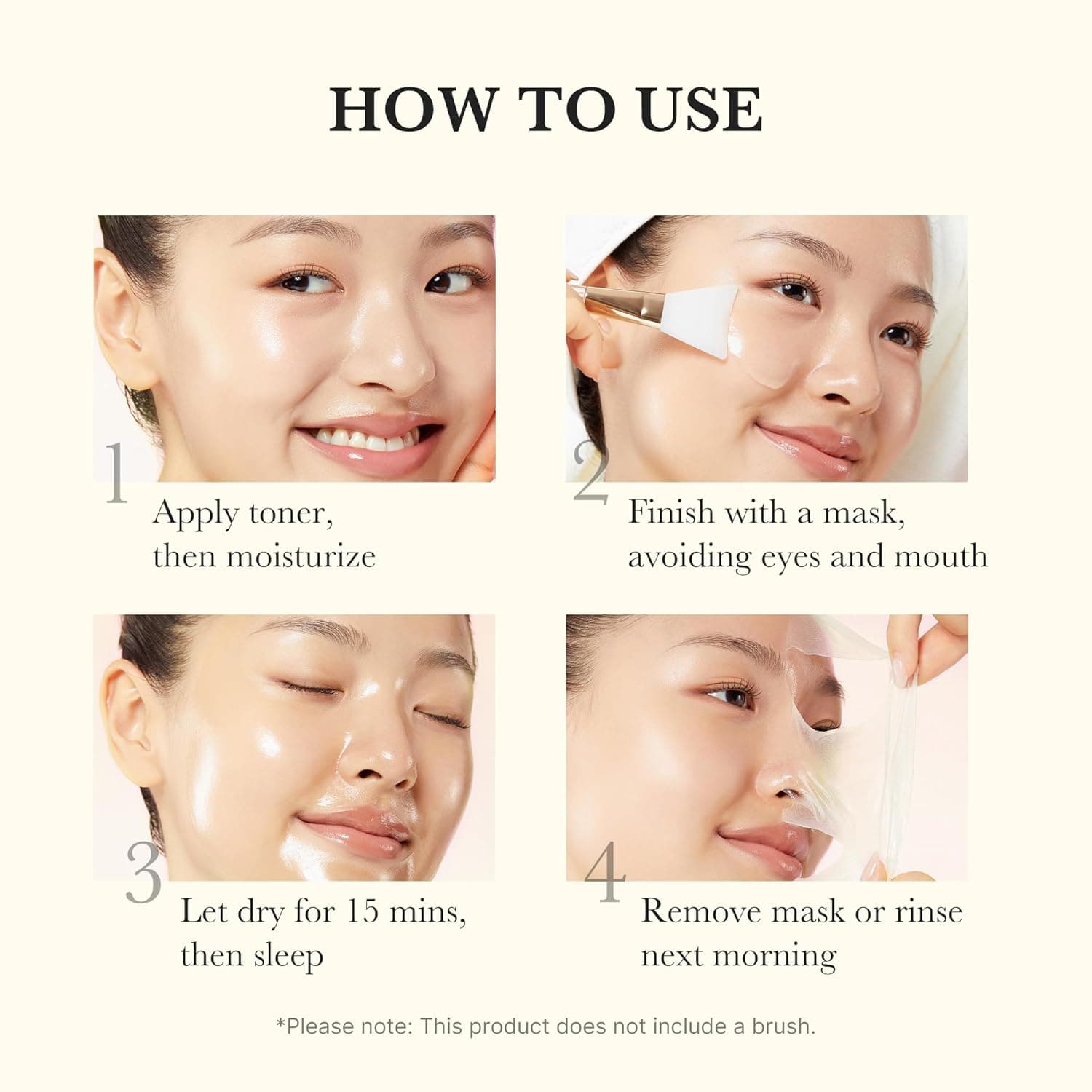 HOW TO USE

1
Apply toner, then moisturize

2
Finish with a mask, avoiding eyes and mouth

3
Let dry for 15 mins, then sleep

4
Remove mask or rinse next morning

*Please note: This product does not include a brush.