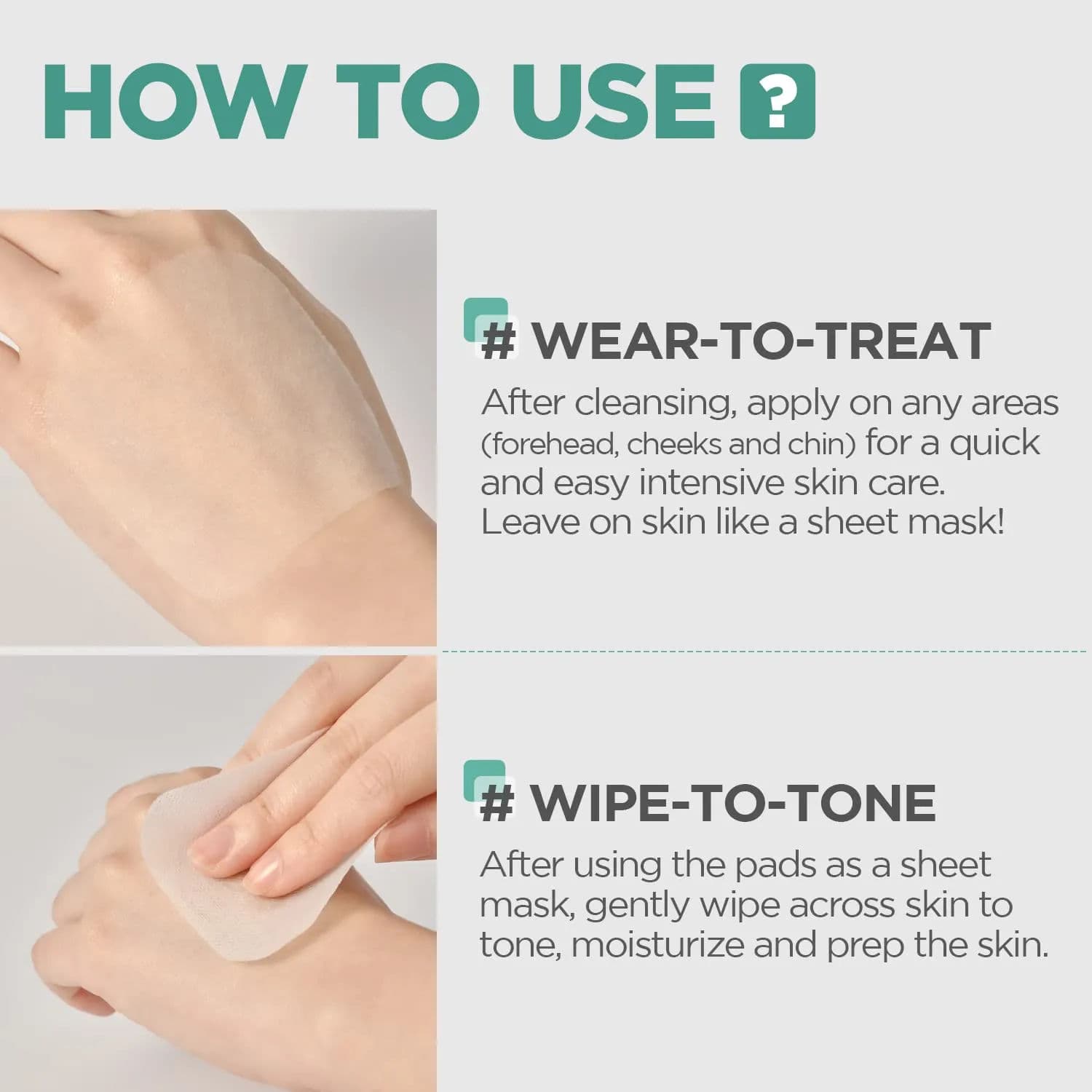 HOW TO USE ?

# WEAR-TO-TREAT

After cleansing, apply on any areas (forehead, cheeks and chin) for a quick and easy intensive skin care. Leave on skin like a sheet mask!

# WIPE-TO-TONE

After using the pads as a sheet mask, gently wipe across skin to tone, moisturize and prep the skin.