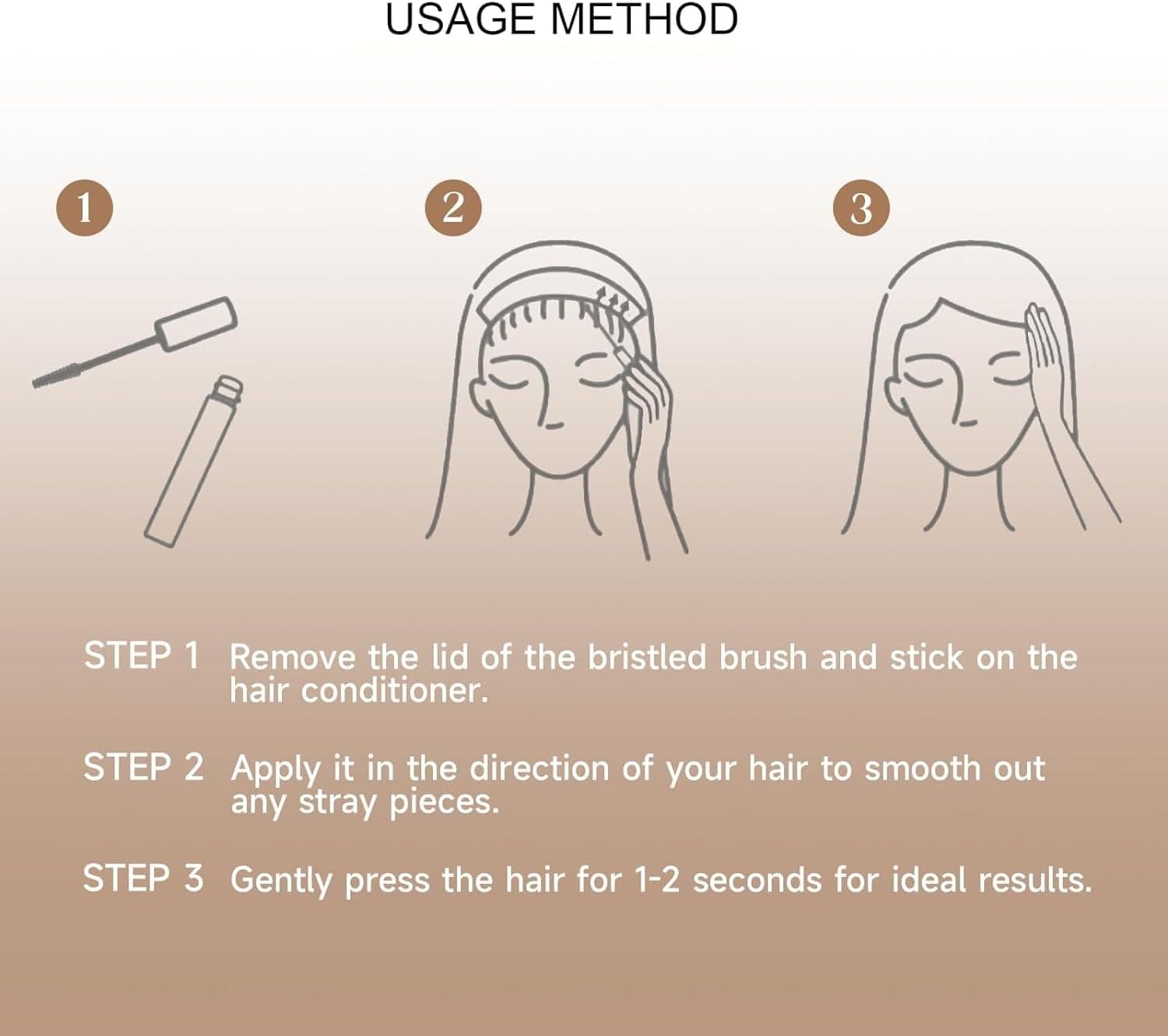 USAGE METHOD

1

2

3

STEP 1 Remove the lid of the bristled brush and stick on the hair conditioner.

STEP 2 Apply it in the direction of your hair to smooth out any stray pieces.

STEP 3 Gently press the hair for 1-2 seconds for ideal results.